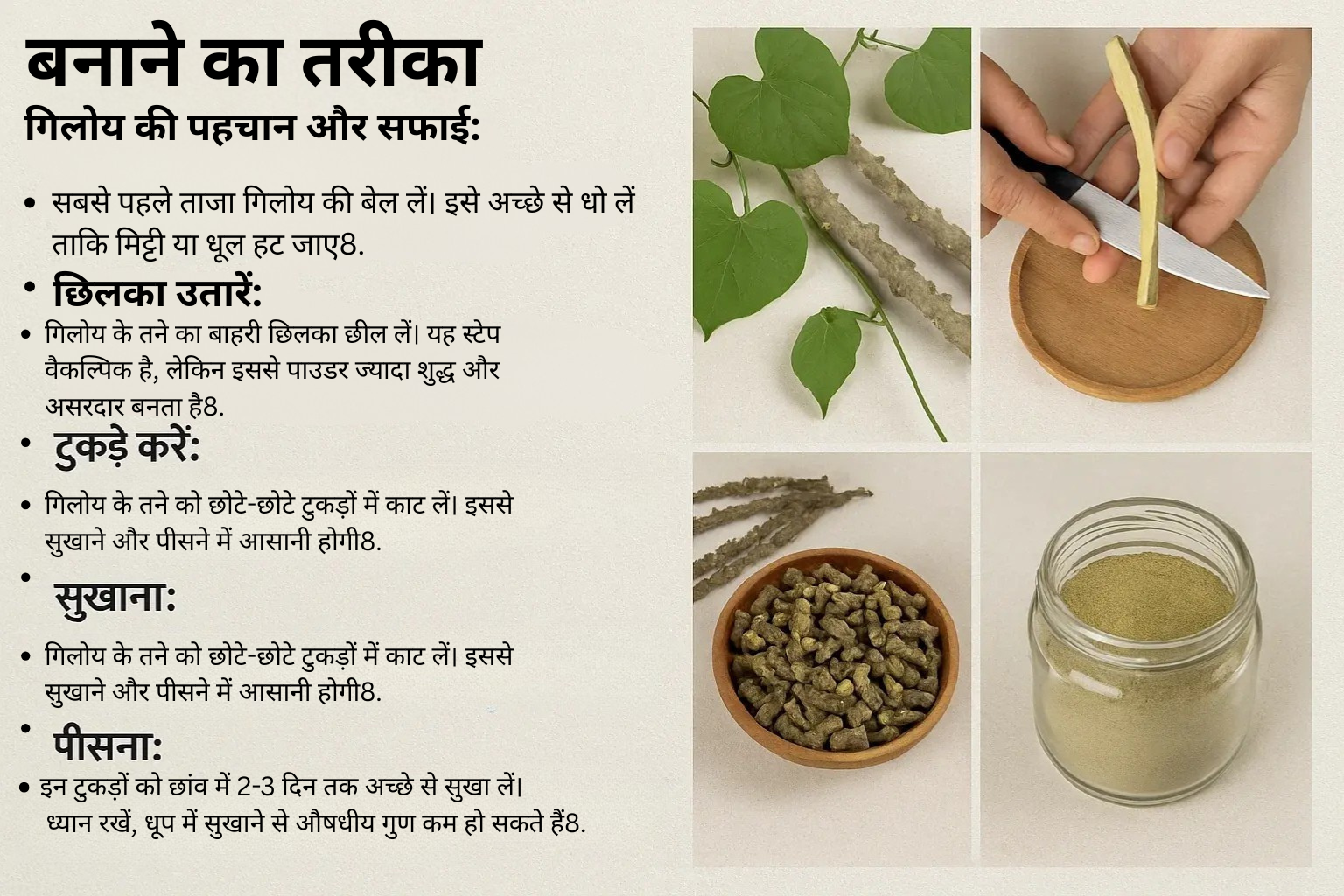 बनाने का तरीका
गिलोय की पहचान और सफाई:

• सबसे पहले ताजा गिलोय की बेल लें। इसे अच्छे से धो लें ताकि मिट्टी या धूल हट जाए8.

• छिलका उतारें:

• गिलोय के तने का बाहरी छिलका छील लें। यह स्टेप वैकल्पिक है, लेकिन इससे पाउडर ज्यादा शुद्ध और असरदार बनता है8.

• टुकड़े करें:

• गिलोय के तने को छोटे-छोटे टुकड़ों में काट लें। इससे सुखाने और पीसने में आसानी होगी8.

• सुखाना:

• गिलोय के तने को छोटे-छोटे टुकड़ों में काट लें। इससे सुखाने और पीसने में आसानी होगी8.

• पीसना:

• इन टुकड़ों को छांव में 2-3 दिन तक अच्छे से सुखा लें। ध्यान रखें, धूप में सुखाने से औषधीय गुण कम हो सकते हैं8.